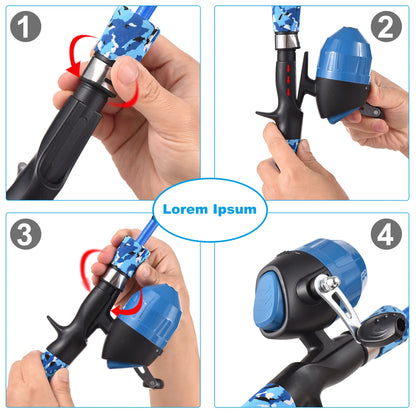 1

2

Lorem Ipsum

3

4