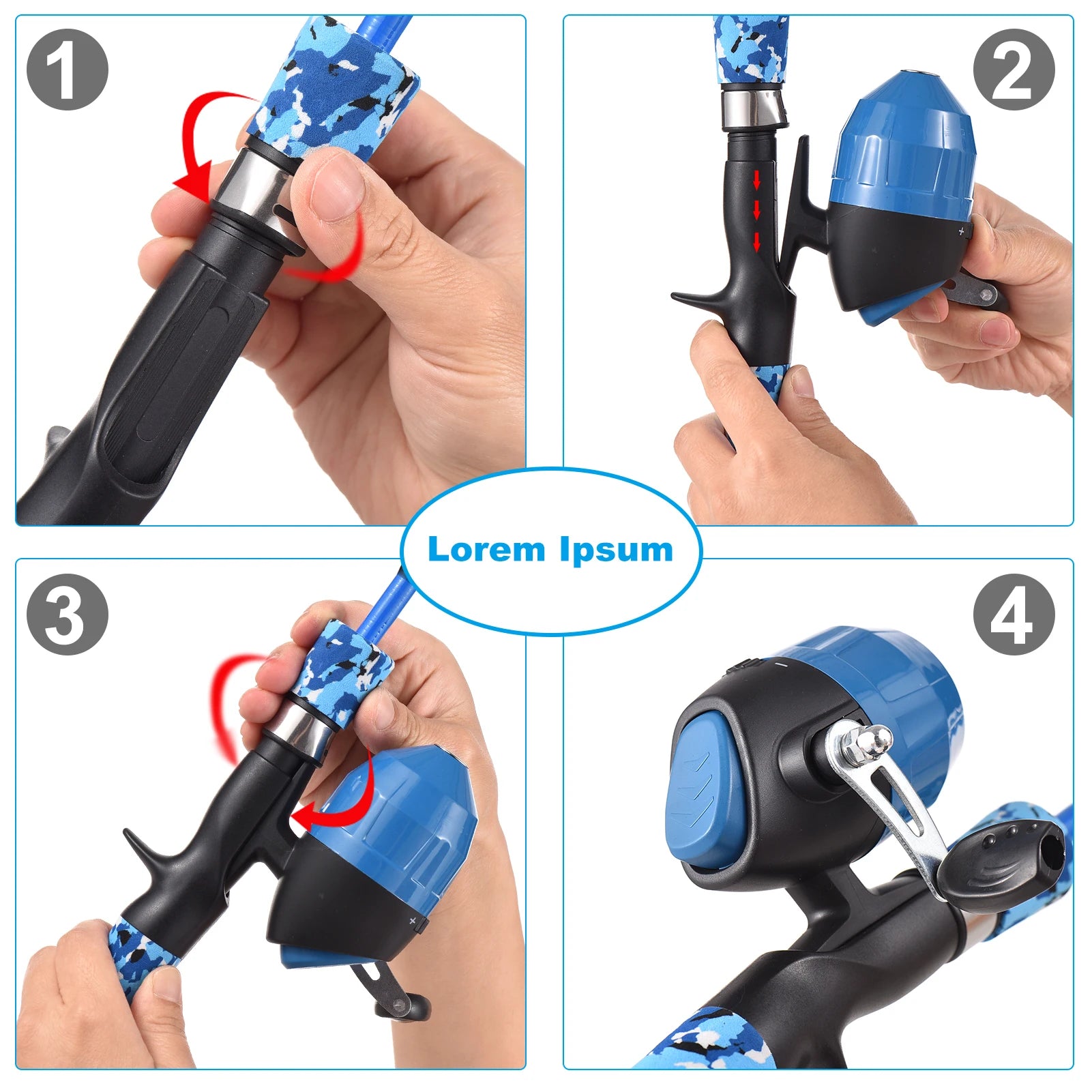 1

2

Lorem Ipsum

3

4