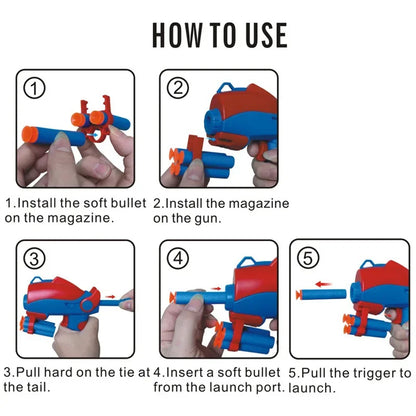 HOW TO USE

①

1.Install the soft bullet on the magazine.

②

2.Install the magazine on the gun.

③

3.Pull hard on the tie at the tail.

④

4.Insert a soft bullet from the launch port.

⑤

5.Pull the trigger to launch.